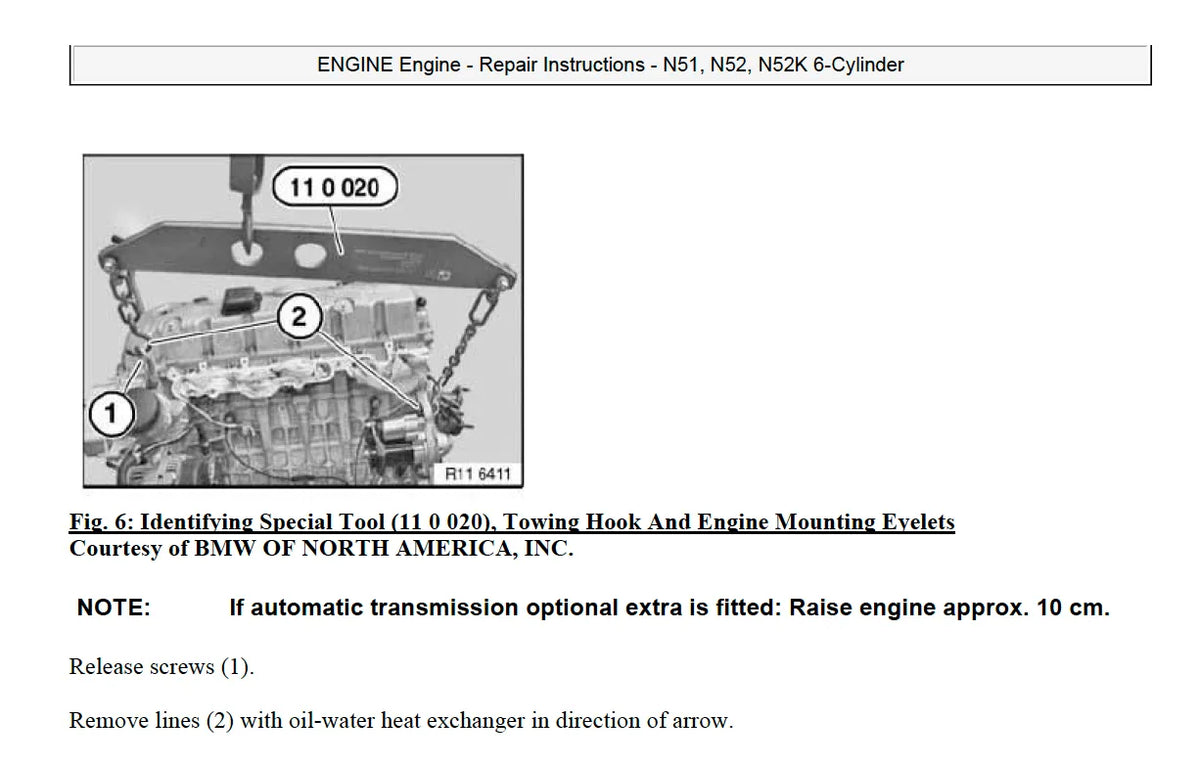 ENGINE Engine - Repair Instructions - N51, N52, N52K 6-Cylinder

11 0 020

2

1

R11 6411

Fig. 6: Identifying Special Tool (11 0 020), Towing Hook And Engine Mounting Eyelets
Courtesy of BMW OF NORTH AMERICA, INC.

NOTE: If automatic transmission optional extra is fitted: Raise engine approx. 10 cm.

Release screws (1).

Remove lines (2) with oil-water heat exchanger in direction of arrow.