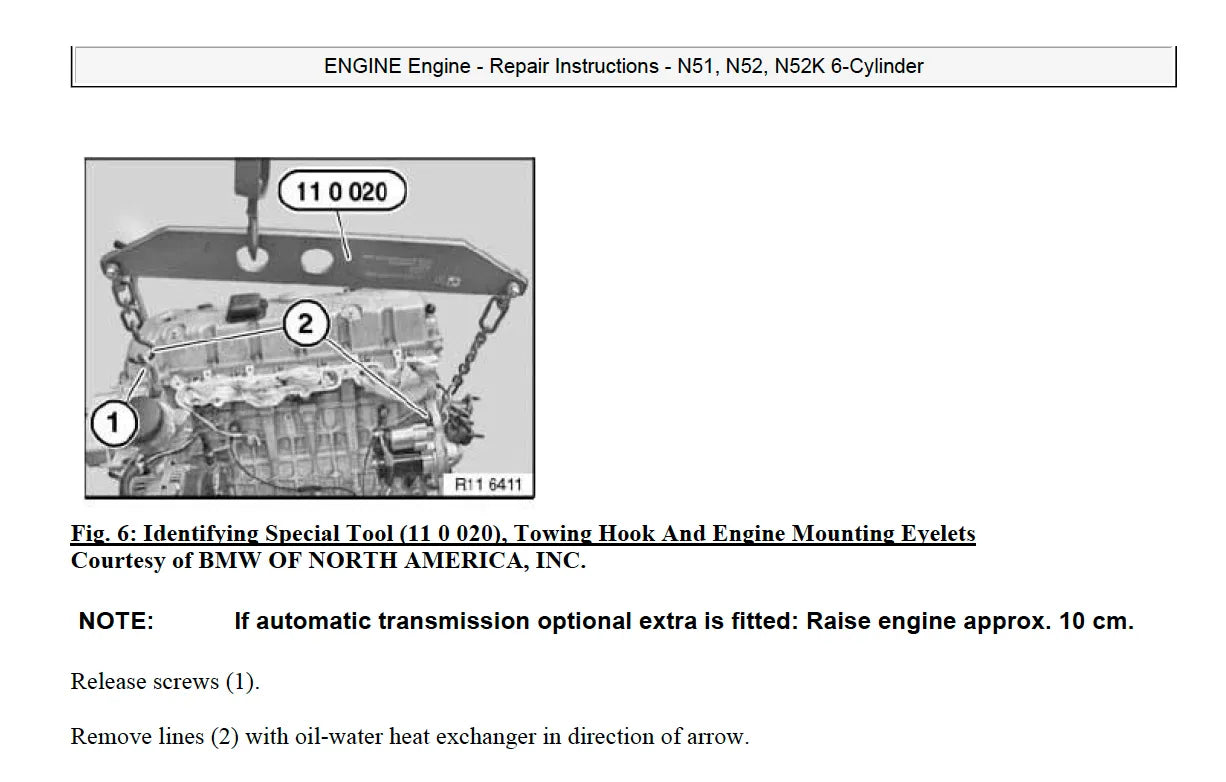 ENGINE Engine - Repair Instructions - N51, N52, N52K 6-Cylinder

11 0 020

2

1

R11 6411

Fig. 6: Identifying Special Tool (11 0 020), Towing Hook And Engine Mounting Eyelets
Courtesy of BMW OF NORTH AMERICA, INC.

NOTE: If automatic transmission optional extra is fitted: Raise engine approx. 10 cm.

Release screws (1).

Remove lines (2) with oil-water heat exchanger in direction of arrow.