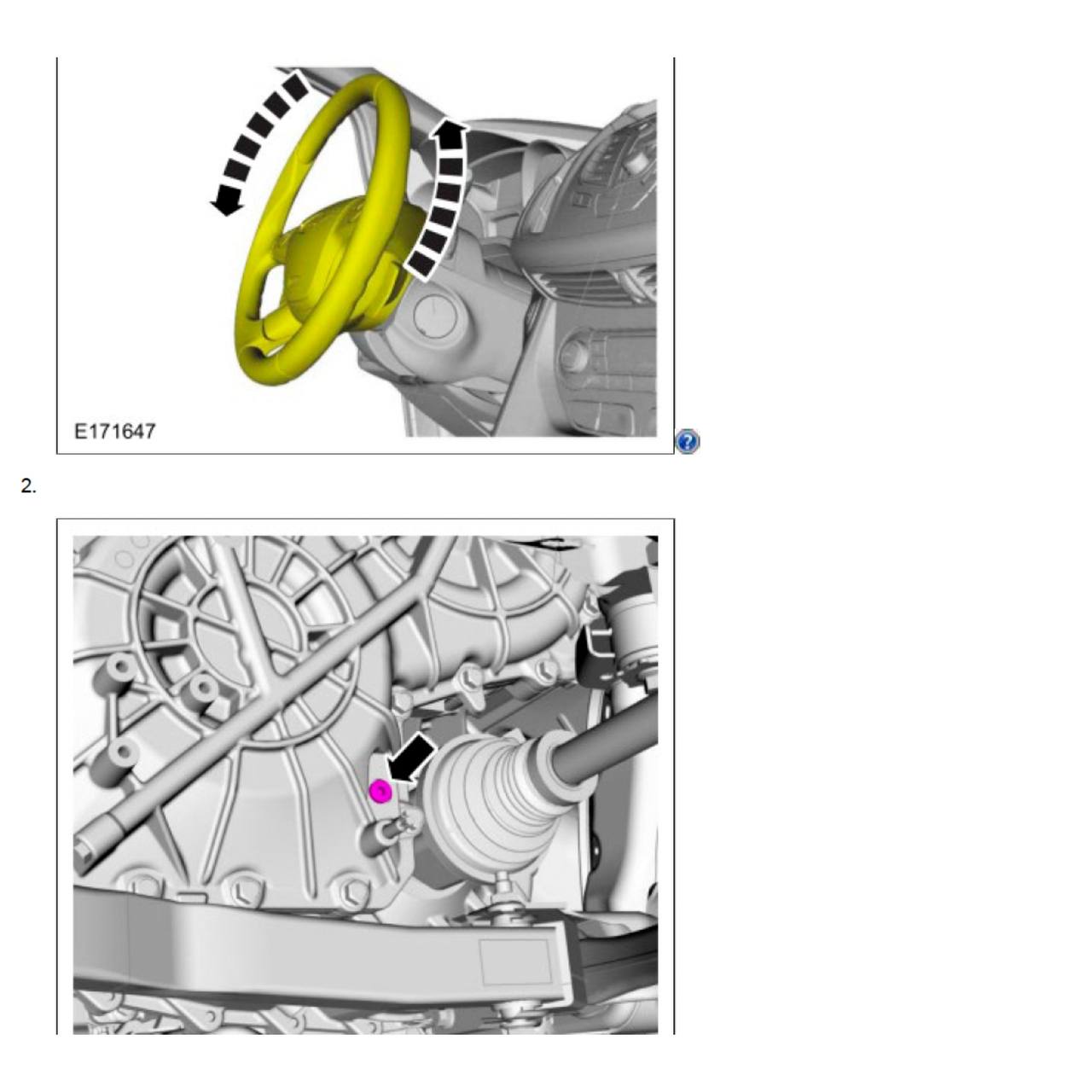 E171647

2.