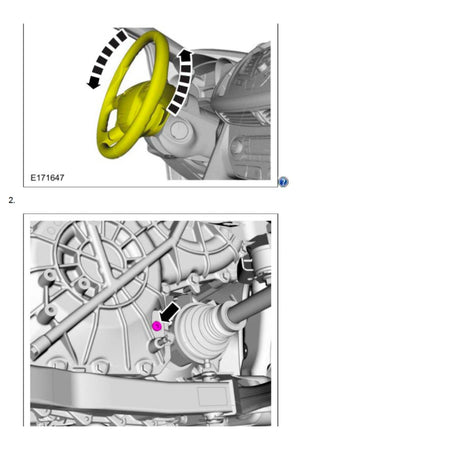 E171647

2.