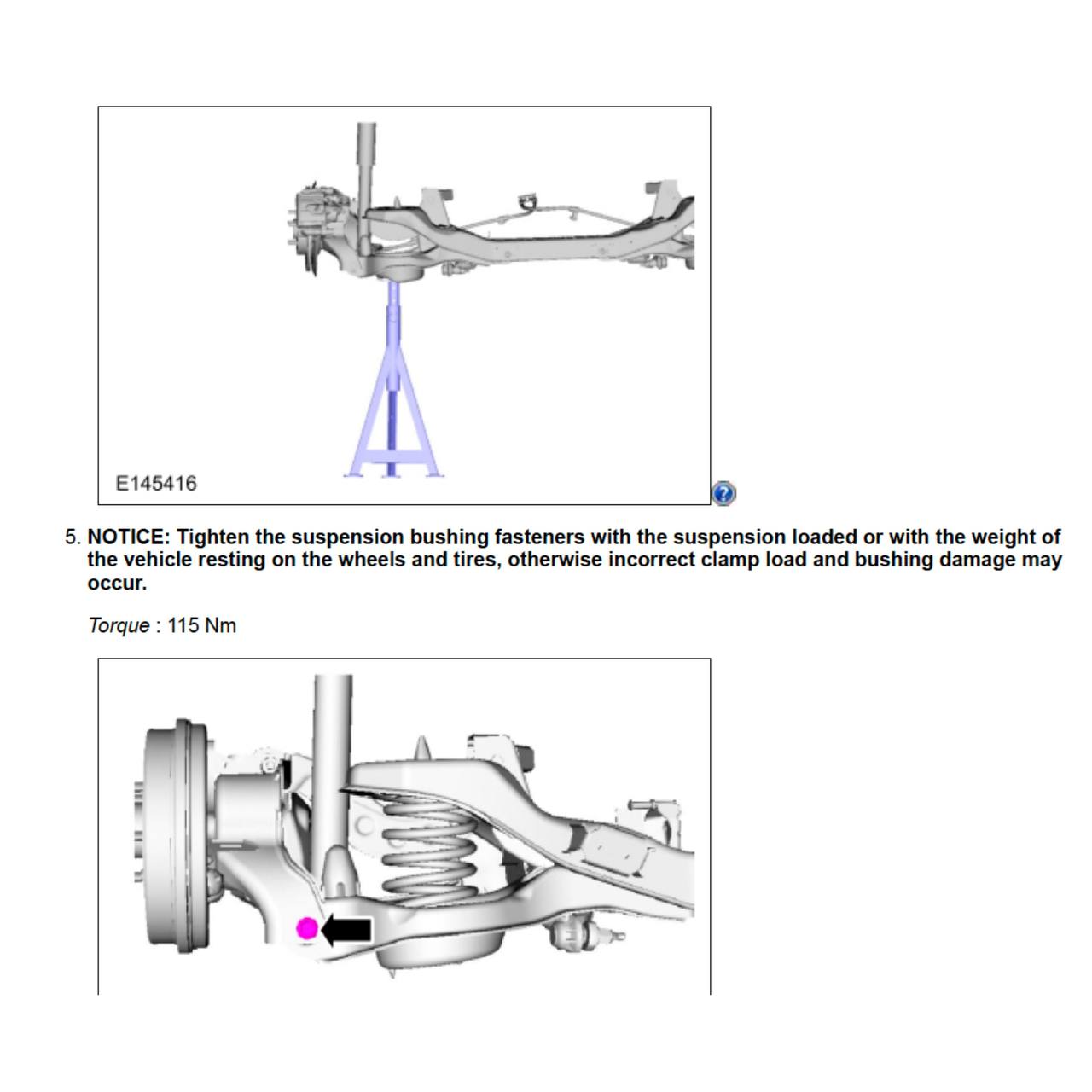 E145416

5. NOTICE: Tighten the suspension bushing fasteners with the suspension loaded or with the weight of the vehicle resting on the wheels and tires, otherwise incorrect clamp load and bushing damage may occur.

Torque : 115 Nm